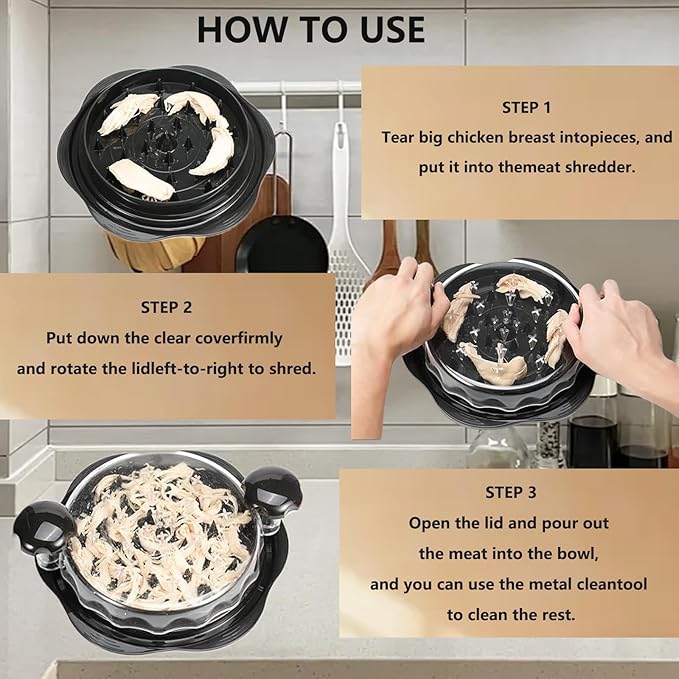 HOW TO USE

STEP 1
Tear big chicken breast intopieces, and put it into themeat shredder.

STEP 2
Put down the clear coverfirmly and rotate the lidleft-to-right to shred.

STEP 3
Open the lid and pour out the meat into the bowl, and you can use the metal cleantool to clean the rest.