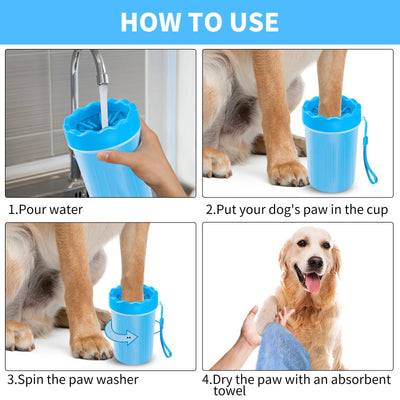 HOW TO USE

1.Pour water

2.Put your dog's paw in the cup

3.Spin the paw washer

4.Dry the paw with an absorbent towel